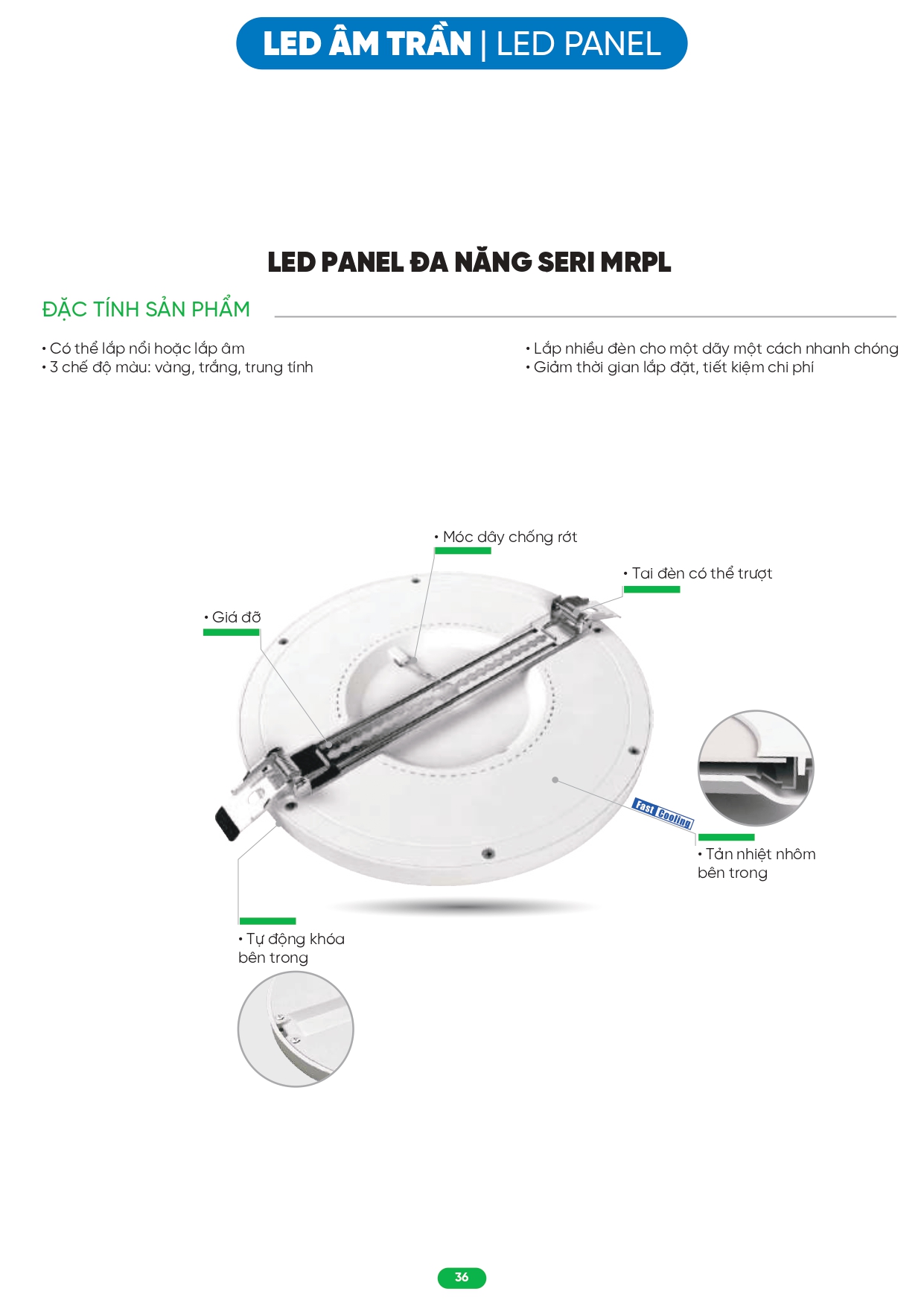 LED ÂM TRẦN | LED PANEL

LED PANEL ĐA NĂNG SERI MRPL

ĐẶC TÍNH SẢN PHẨM

• Có thể lắp nổi hoặc lắp âm
• 3 chế độ màu: vàng, trắng, trung tính

• Lắp nhiều đèn cho một dãy một cách nhanh chóng
• Giảm thời gian lắp đặt, tiết kiệm chi phí

• Móc dây chống rớt

• Tai đèn có thể trượt

• Giá đỡ

Fast Cooling

• Tản nhiệt nhôm bên trong

• Tự động khóa bên trong

36